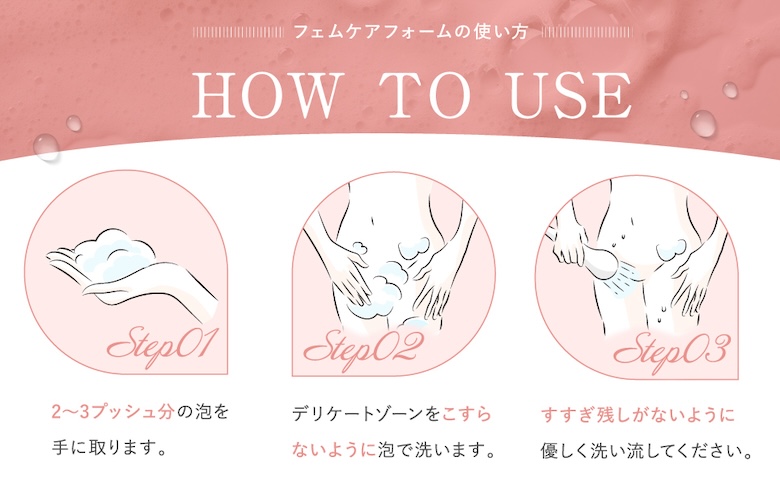 フェムケアフォームの使い方

HOW TO USE

Step01

2〜3プッシュ分の泡を手に取ります。

Step02

デリケートゾーンをこすらないように泡で洗います。

Step03

すすぎ残しがないように優しく洗い流してください。