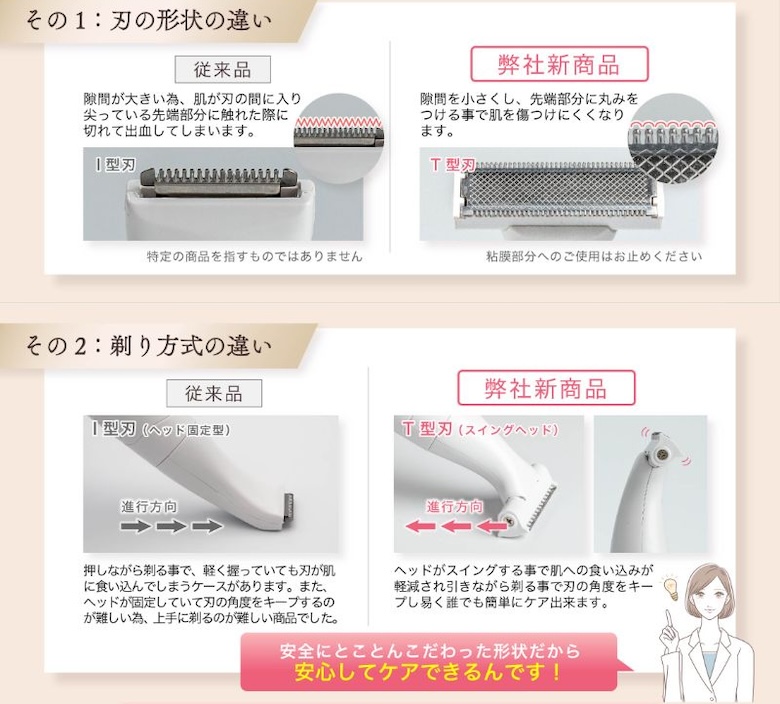 その1：刃の形状の違い

従来品

隙間が大きい為、肌が刃の間に入り尖っている先端部分に触れた際に切れて出血してしまいます。

I型刃

特定の商品を指すものではありません

弊社新商品

隙間を小さくし、先端部分に丸みをつける事で肌を傷つけにくくなります。

T型刃

粘膜部分へのご使用はお止めください

その2：剃り方式の違い

従来品

I型刃（ヘッド固定型）

進行方向

押しながら剃る事で、軽く握っていても刃が肌に食い込んでしまうケースがあります。また、ヘッドが固定していて刃の角度をキープするのが難しい為、上手に剃るのが難しい商品でした。

弊社新商品

T型刃（スイングヘッド）

進行方向

ヘッドがスイングする事で肌への食い込みが軽減され引きながら剃る事で刃の角度をキープし易く誰でも簡単にケア出来ます。

安全にとことんこだわった形状だから
安心してケアできるんです！